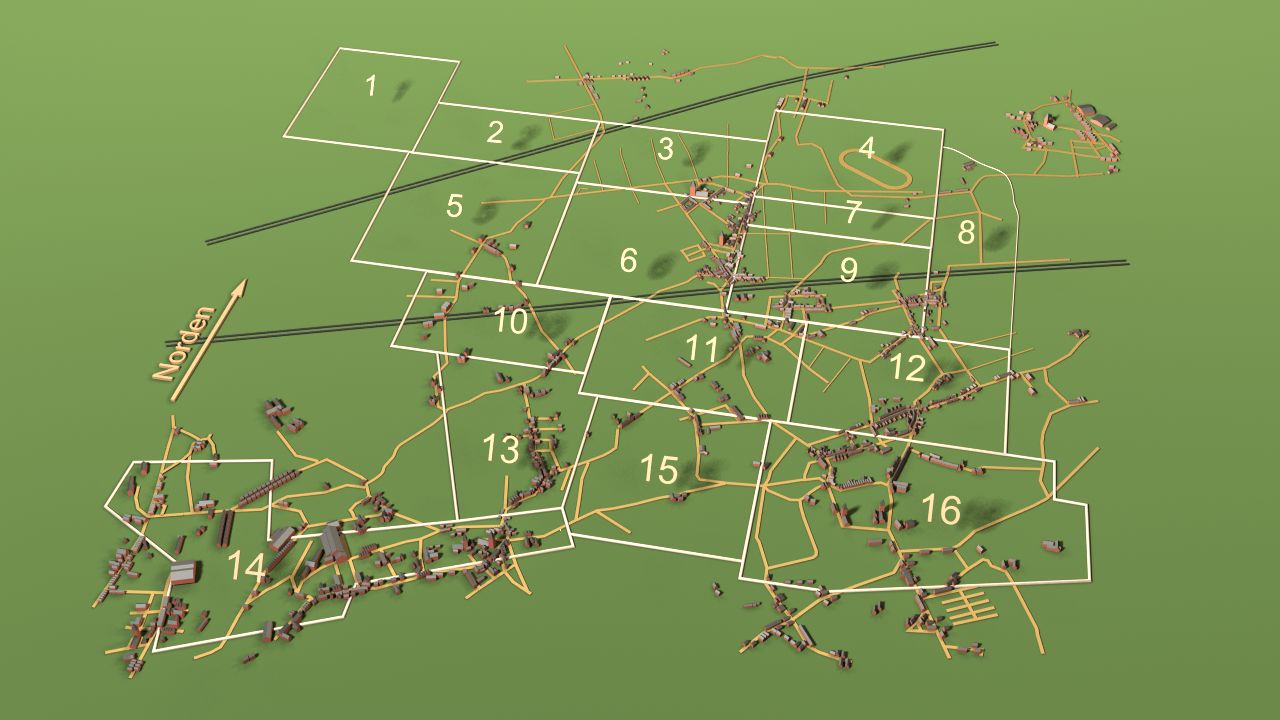 1
2
3
4
5
6
7
8
9
10
11
12
13
14
15
16
Norden