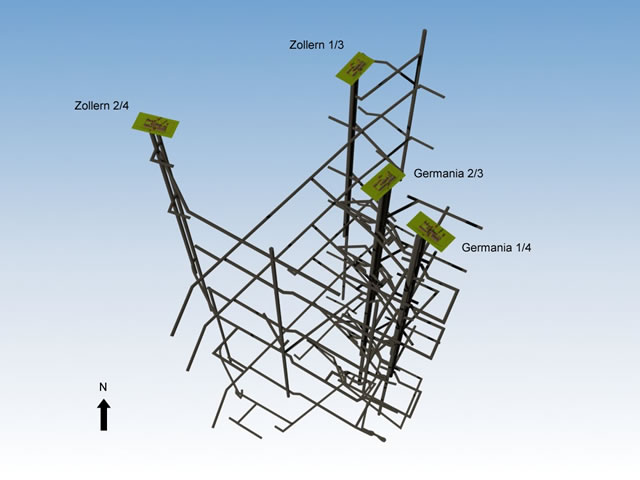 Zollern 1/3

Zollern 2/4

Germania 2/3

Germania 1/4

N